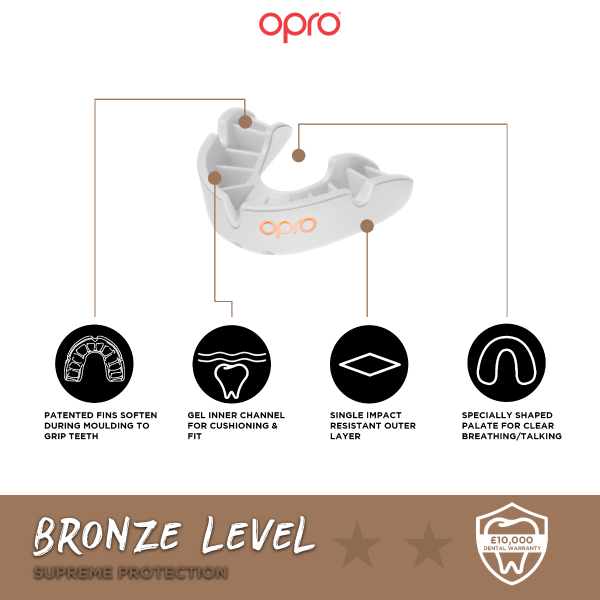 opro

opro

PATENTED FINS SOFTEN DURING MOULDING TO GRIP TEETH

GEL INNER CHANNEL FOR CUSHIONING & FIT

SINGLE IMPACT RESISTANT OUTER LAYER

SPECIALLY SHAPED PALATE FOR CLEAR BREATHING/TALKING

BRONZE LEVEL

SUPREME PROTECTION

£10,000 DENTAL WARRANTY